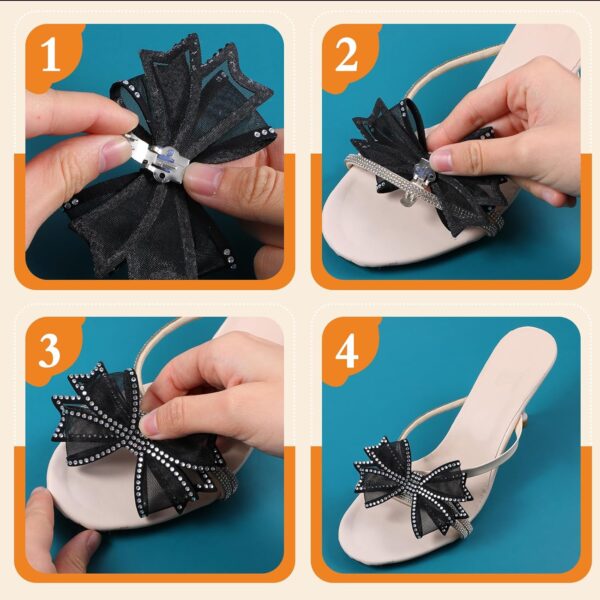 1

2

3

4