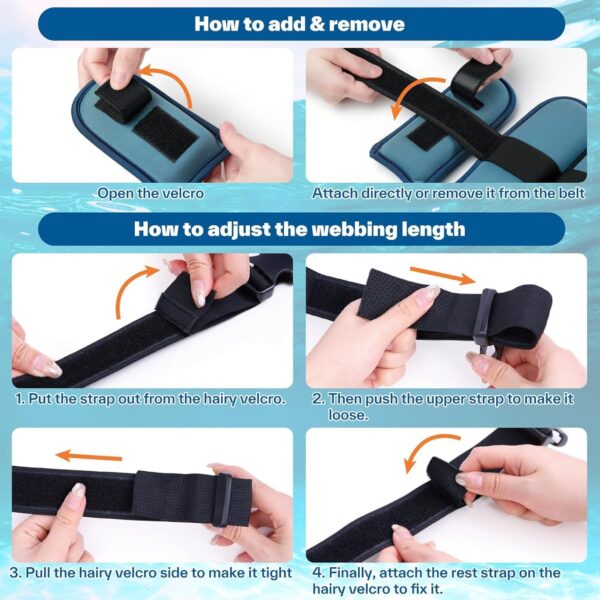 How to add & remove

Open the velcro

Attach directly or remove it from the belt

How to adjust the webbing length

1. Put the strap out from the hairy velcro.

2. Then push the upper strap to make it loose.

3. Pull the hairy velcro side to make it tight

4. Finally, attach the rest strap on the hairy velcro to fix it.