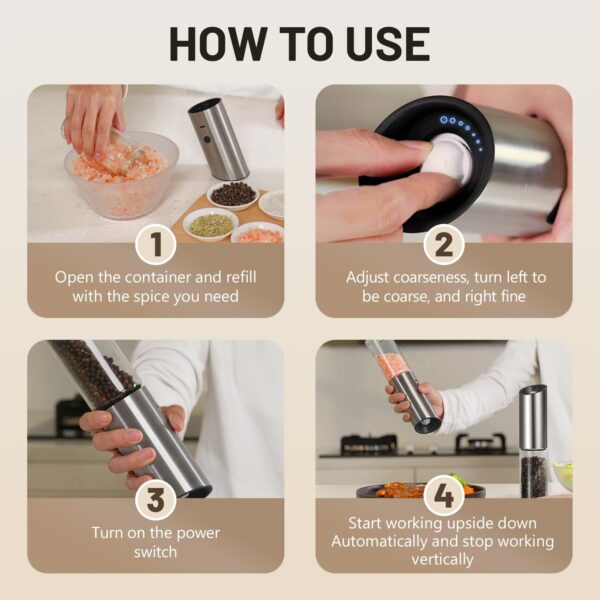 HOW TO USE

1

Open the container and refill with the spice you need

2

Adjust coarseness, turn left to be coarse, and right fine

3

Turn on the power switch

4

Start working upside down Automatically and stop working vertically