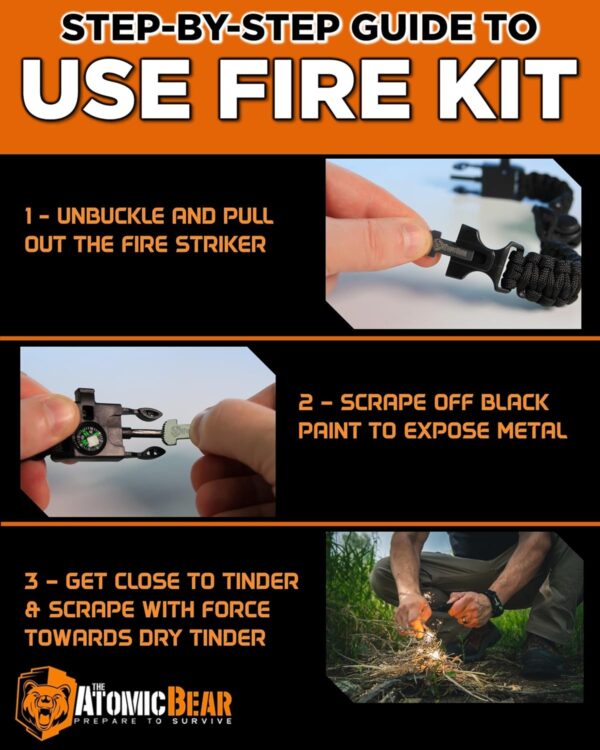 STEP-BY-STEP GUIDE TO
USE FIRE KIT

1 - UNBUCKLE AND PULL OUT THE FIRE STRIKER

2 - SCRAPE OFF BLACK PAINT TO EXPOSE METAL

3 - GET CLOSE TO TINDER & SCRAPE WITH FORCE TOWARDS DRY TINDER

THE ATOMIC BEAR
PREPARE TO SURVIVE