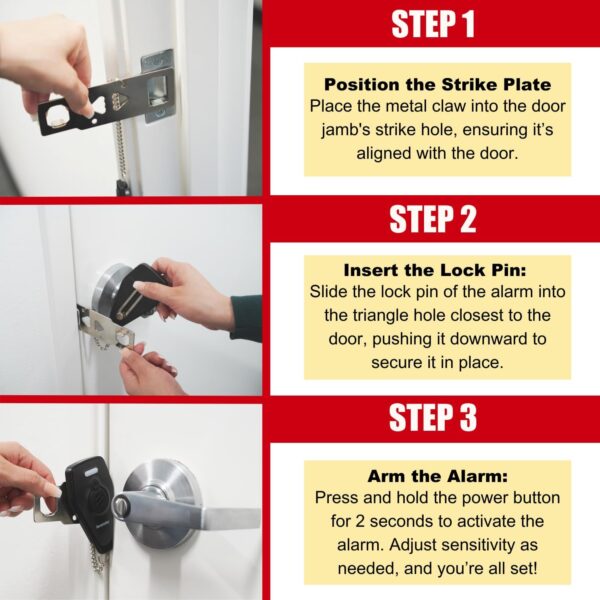 STEP 1

Position the Strike Plate
Place the metal claw into the door jamb's strike hole, ensuring it's aligned with the door.

STEP 2

Insert the Lock Pin:
Slide the lock pin of the alarm into the triangle hole closest to the door, pushing it downward to secure it in place.

STEP 3

Arm the Alarm:
Press and hold the power button for 2 seconds to activate the alarm. Adjust sensitivity as needed, and you're all set!