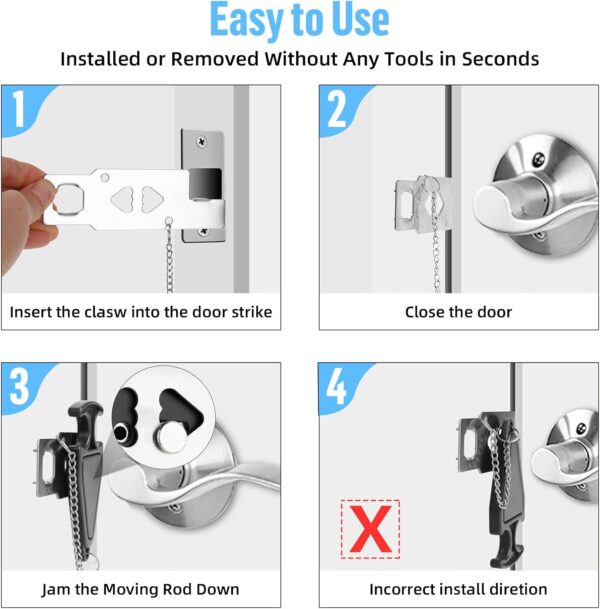 Easy to Use

Installed or Removed Without Any Tools in Seconds

1

Insert the clasw into the door strike

2

Close the door

3

Jam the Moving Rod Down

4

X

Incorrect install diretion