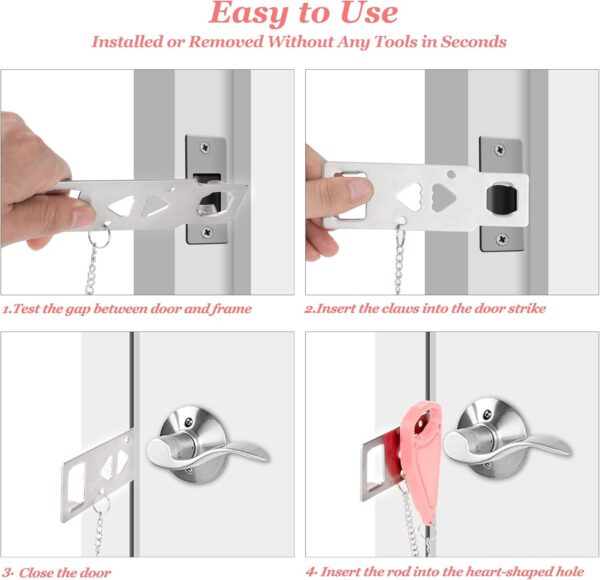 Easy to Use
Installed or Removed Without Any Tools in Seconds

1.Test the gap between door and frame

2.Insert the claws into the door strike

3· Close the door

4· Insert the rod into the heart-shaped hole