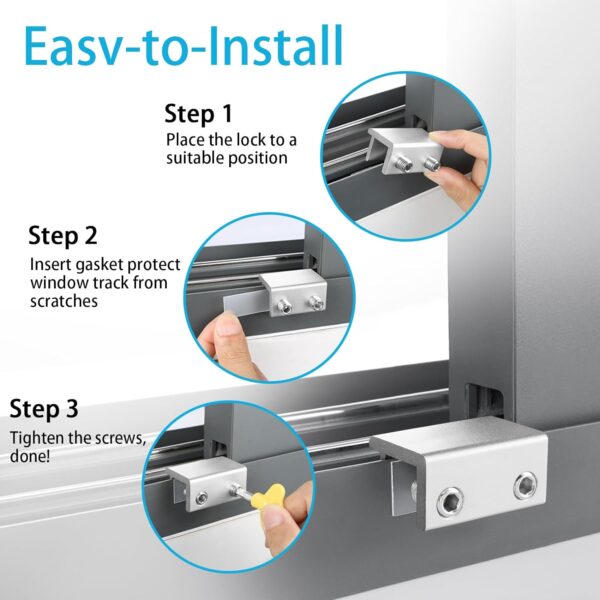 Easv-to-Install

Step 1
Place the lock to a suitable position

Step 2
Insert gasket protect window track from scratches

Step 3
Tighten the screws, done!