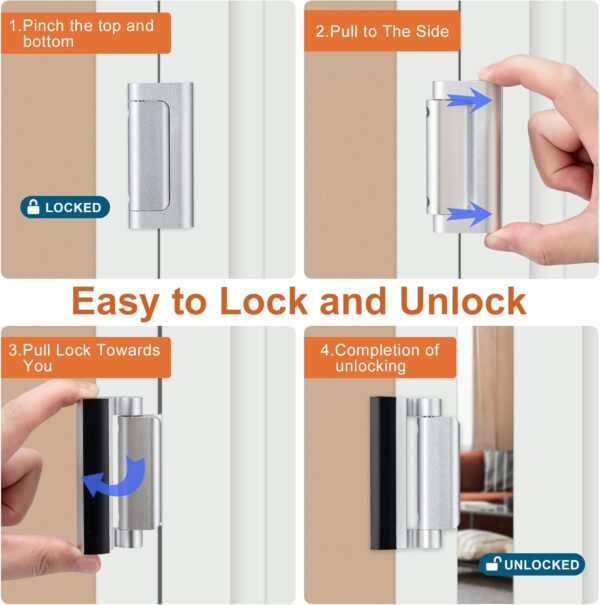 1.Pinch the top and bottom

LOCKED

2.Pull to The Side

Easy to Lock and Unlock

3.Pull Lock Towards You

4.Completion of unlocking

UNLOCKED