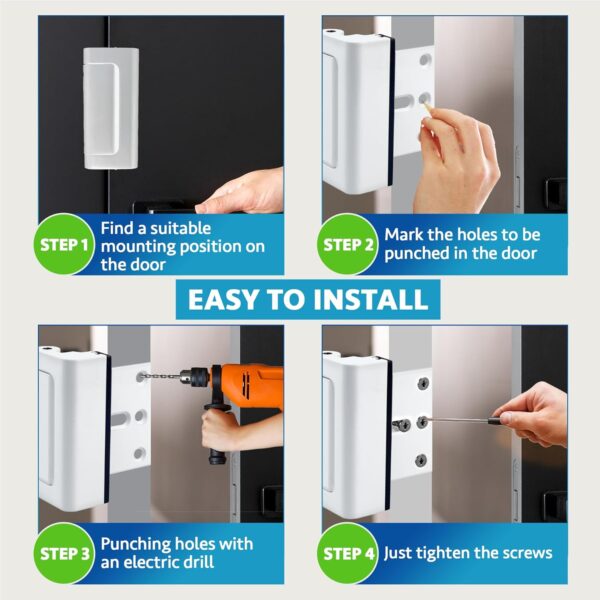 STEP 1 Find a suitable mounting position on the door

STEP 2 Mark the holes to be punched in the door

EASY TO INSTALL

STEP 3 Punching holes with an electric drill

STEP 4 Just tighten the screws