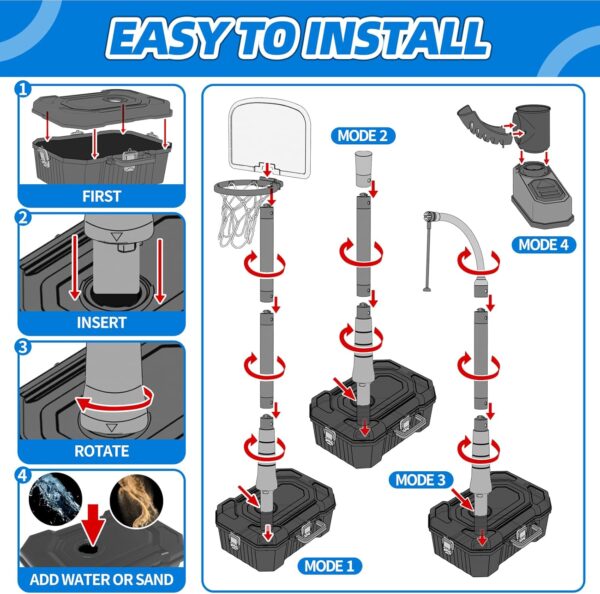 EASY TO INSTALL

1

FIRST

2

INSERT

3

ROTATE

4

ADD WATER OR SAND

MODE 2

MODE 4

MODE 3

MODE 1