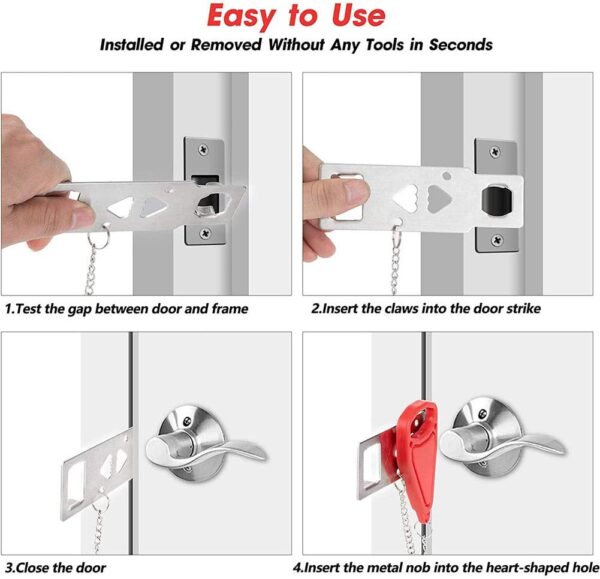 Easy to Use

Installed or Removed Without Any Tools in Seconds

1.Test the gap between door and frame

2.Insert the claws into the door strike

3.Close the door

4.Insert the metal nob into the heart-shaped hole